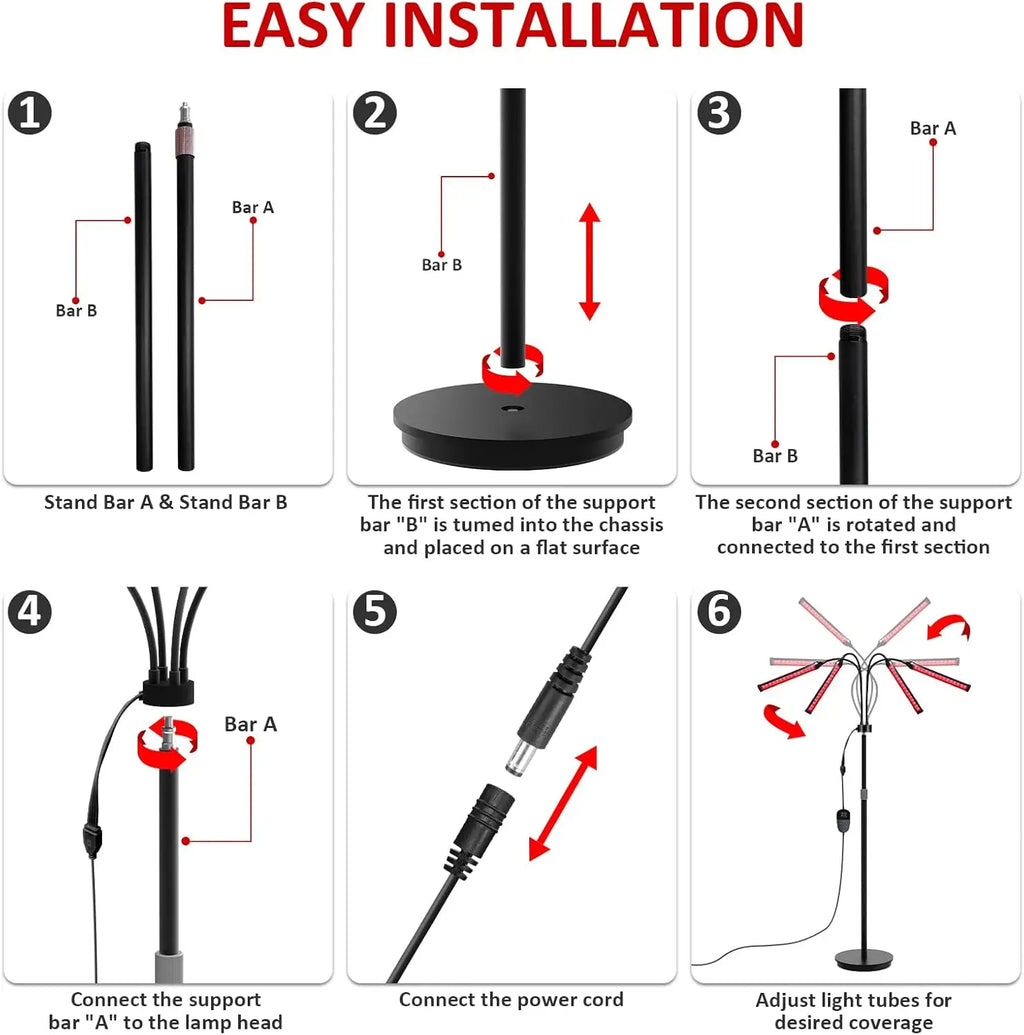 EASY INSTALLATION

1

Bar A

Bar B

Stand Bar A & Stand Bar B

2

Bar B

The first section of the support bar "B" is tumed into the chassis and placed on a flat surface

3

Bar A

Bar B

The second section of the support bar "A" is rotated and connected to the first section

4

Bar A

Connect the support bar "A" to the lamp head

5

Connect the power cord

6

Adjust light tubes for desired coverage